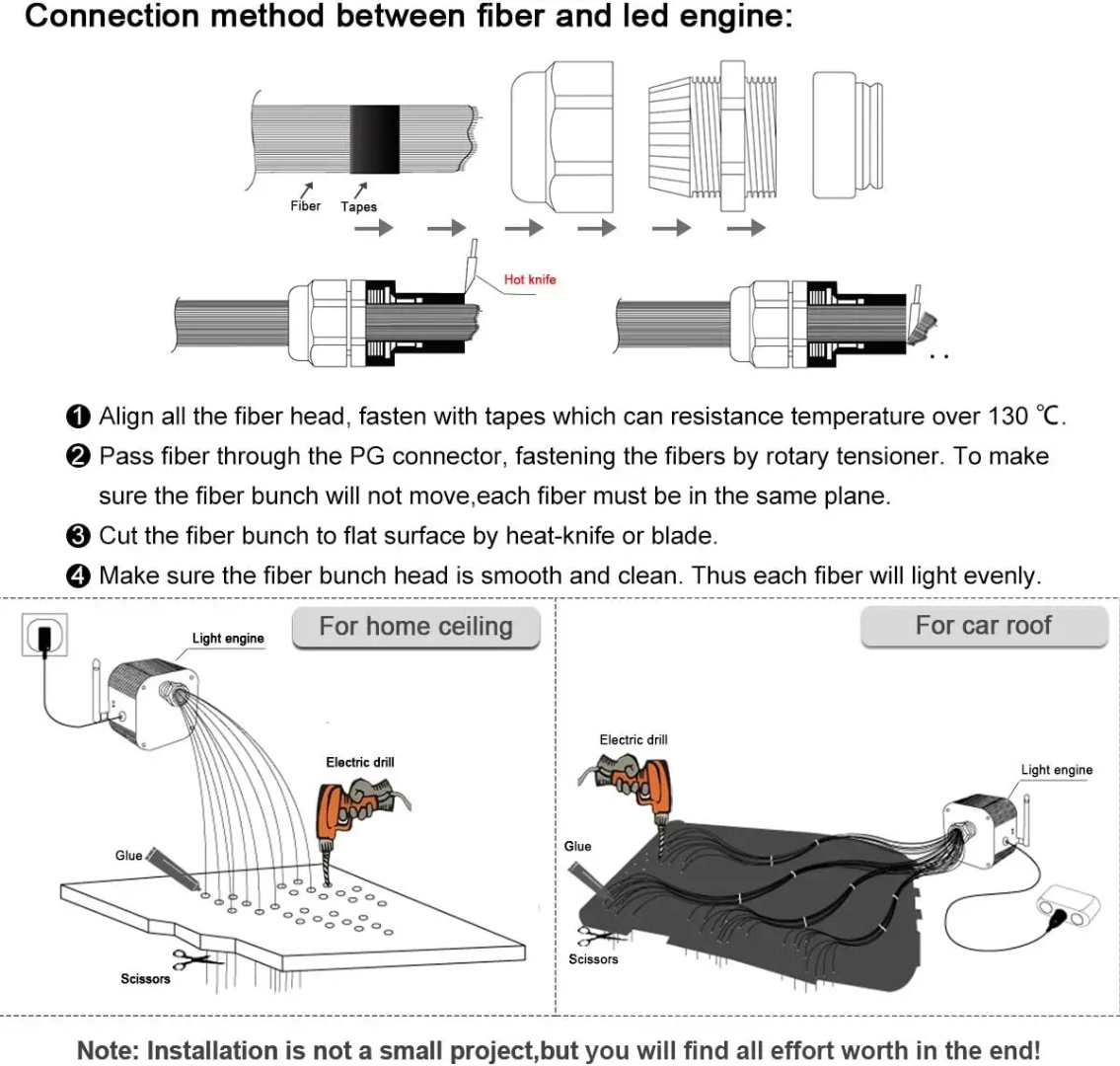 Connection method between fiber and led engine:

Fiber Tapes

Hot knife

❶ Align all the fiber head, fasten with tapes which can resistance temperature over 130 ℃.
❷ Pass fiber through the PG connector, fastening the fibers by rotary tensioner. To make sure the fiber bunch will not move,each fiber must be in the same plane.
❸ Cut the fiber bunch to flat surface by heat-knife or blade.
❹ Make sure the fiber bunch head is smooth and clean. Thus each fiber will light evenly.

For home ceiling

Light engine

Electric drill

Glue

Scissors

For car roof

Electric drill

Light engine

Glue

Scissors

Note: Installation is not a small project,but you will find all effort worth in the end!